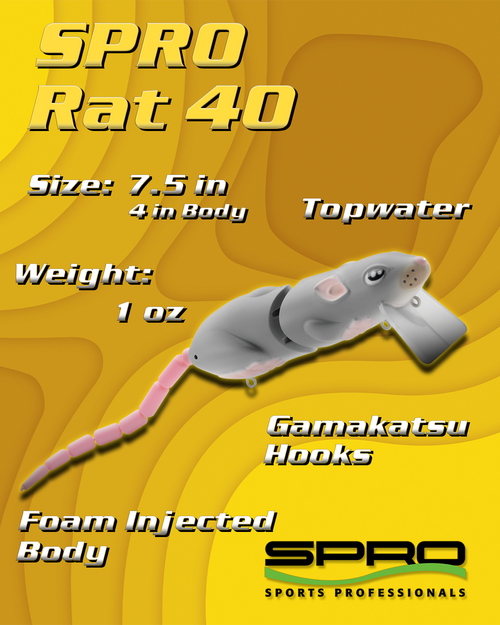 SPRO Rat 40

Size: 7.5 in
4 in Body

Topwater

Weight:
1 oz

Gamakatsu Hooks

Foam Injected Body

SPRO
SPORTS PROFESSIONALS