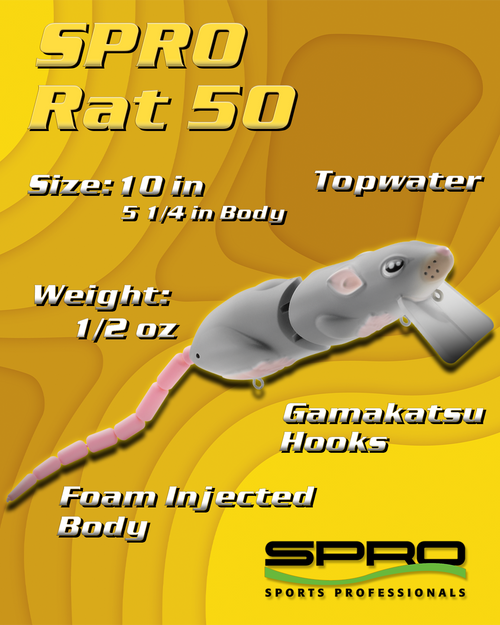 SPRO
Rat 50

Size: 10 in
5 1/4 in Body

Topwater

Weight:
1/2 oz

Gamakatsu
Hooks

Foam Injected
Body

SPRO
SPORTS PROFESSIONALS